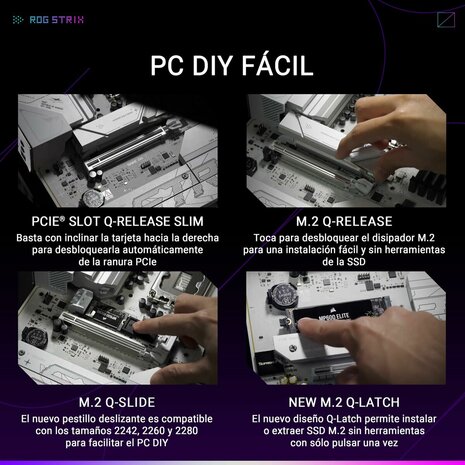 ROG STRIX

PC DIY FÁCIL

PCIE® SLOT Q-RELEASE SLIM
Basta con inclinar la tarjeta hacia la derecha para desbloquearla automáticamente de la ranura PCIe

M.2 Q-RELEASE
Toca para desbloquear el disipador M.2 para una instalación fácil y sin herramientas de la SSD

MP600 ELITE

M.2 Q-SLIDE
El nuevo pestillo deslizante es compatible con los tamaños 2242, 2260 y 2280 para facilitar el PC DIY

NEW M.2 Q-LATCH
El nuevo diseño Q-Latch permite instalar o extraer SSD M.2 sin herramientas con sólo pulsar una vez