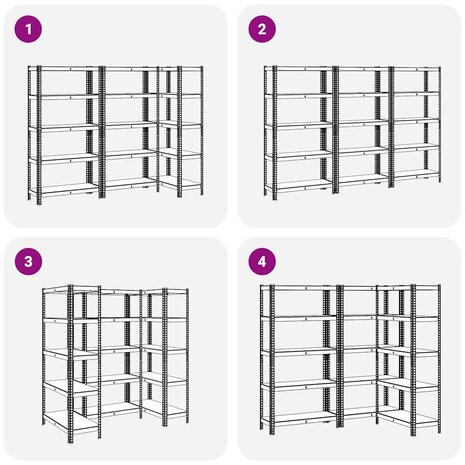 1

2

3

4