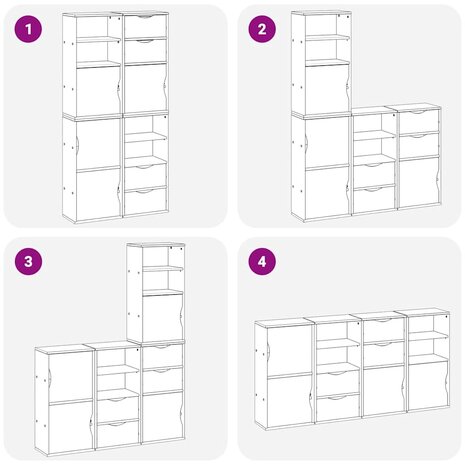 1

2

3

4